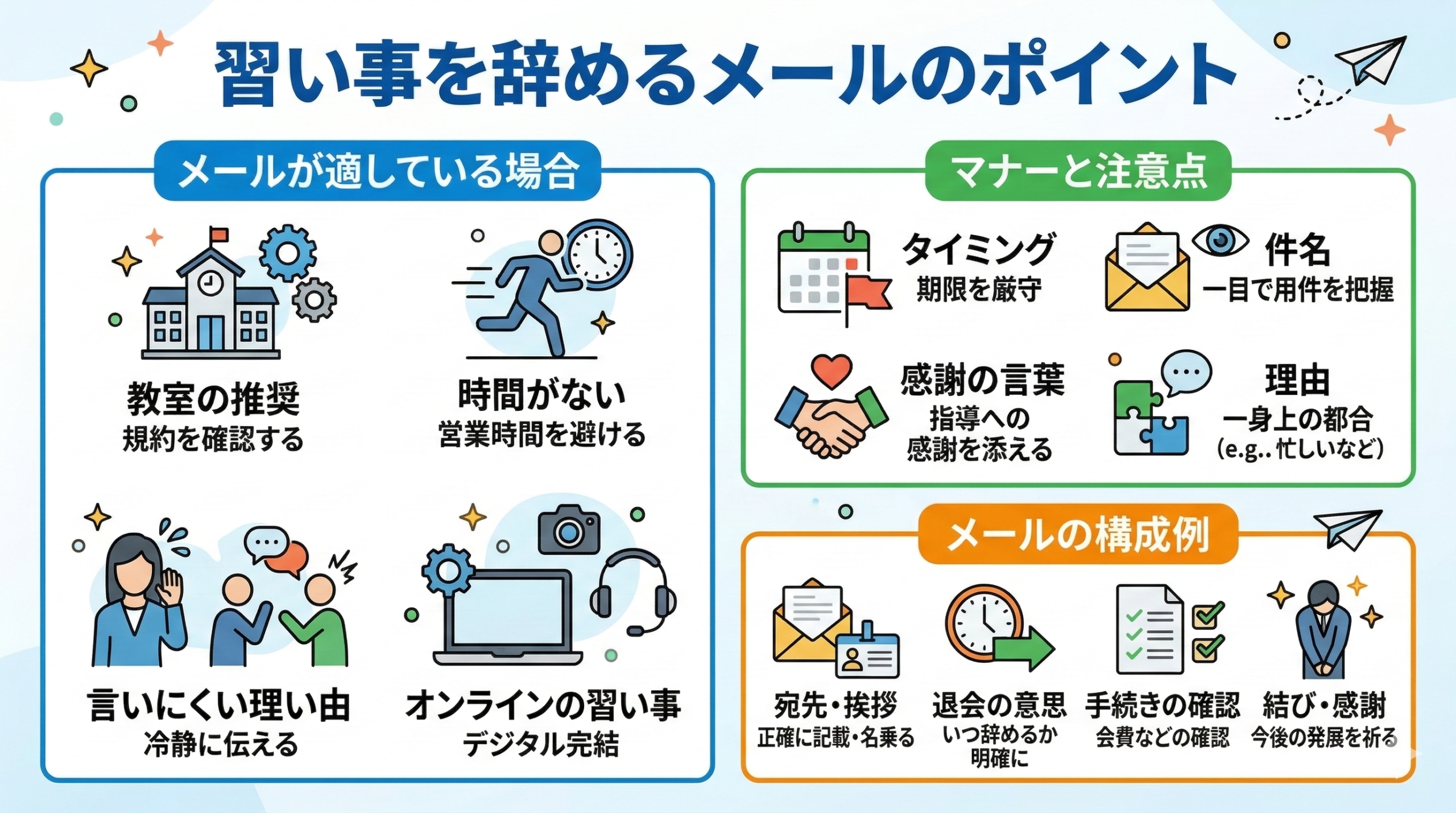 習い事を辞めるメールのポイント

メールが適している場合

教室の推奨
規約を確認する

時間がない
営業時間を避ける

言いにくい理い由
冷静に伝える

オンラインの習い事
デジタル完結

マナーと注意点

タイミング
期限を厳守

件名
一目で用件を把握

感謝の言葉
指導への感謝を添える

理由
一身上の都合
(e.g.. 忙しいなど)

メールの構成例

宛先・挨拶
正確に記載・名乗る

退会の意思
いつ辞めるか明確に

手続きの確認
会費などの確認

結び・感謝
今後の発展を祈る