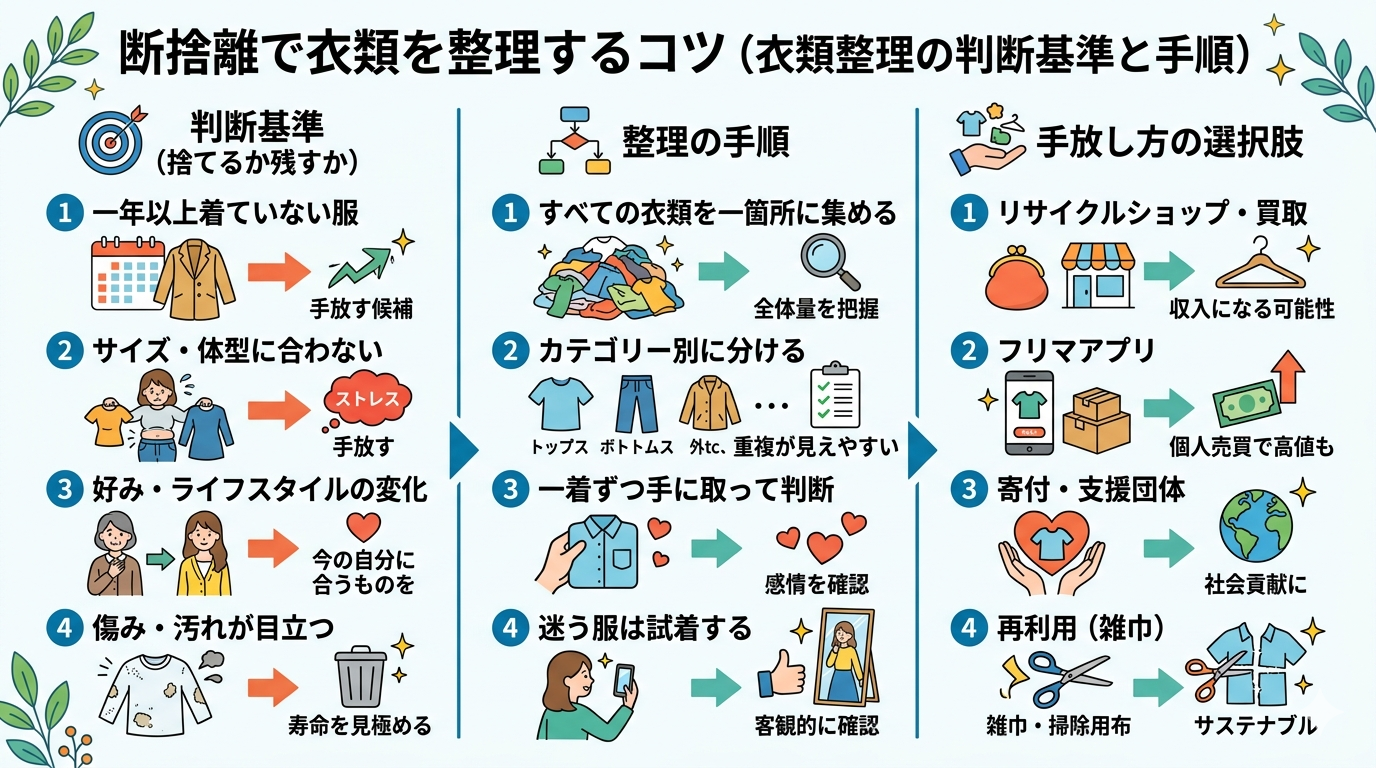 断捨離で衣類を整理するコツ（衣類整理の判断基準と手順）

判断基準
（捨てるか残すか）

1 一年以上着ていない服
手放す候補

2 サイズ・体型に合わない
ストレス
手放す

3 好み・ライフスタイルの変化
今の自分に合うものを

4 傷み・汚れが目立つ
寿命を見極める

整理の手順

1 すべての衣類を一箇所に集める
全体量を把握

2 カテゴリー別に分ける
トップス ボトトムス 外tc、重複が見えやすい

3 一着ずつ手に取って判断
感情を確認

4 迷う服は試着する
客観的に確認

手放し方の選択肢

1 リサイクルショップ・買取
収入になる可能性

2 フリマアプリ
個人売買で高値も

3 寄付・支援団体
社会貢献に

4 再利用（雑巾）
雑巾・掃除用布
サステナブル